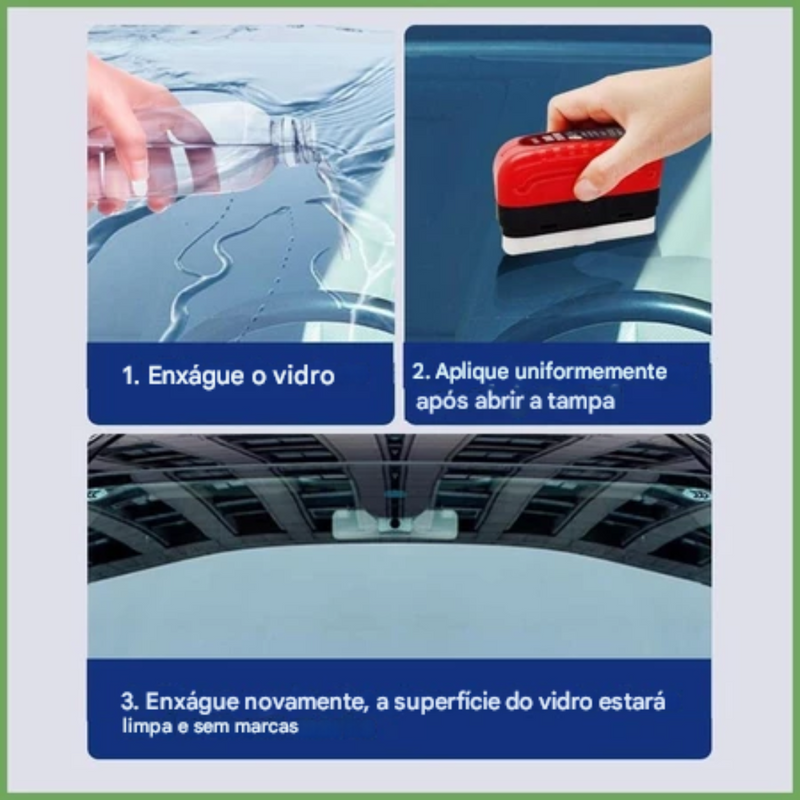 1. Enxágue o vidro

2. Aplique uniformemente após abrir a tampa

3. Enxágue novamente, a superfície do vidro estará limpa e sem marcas